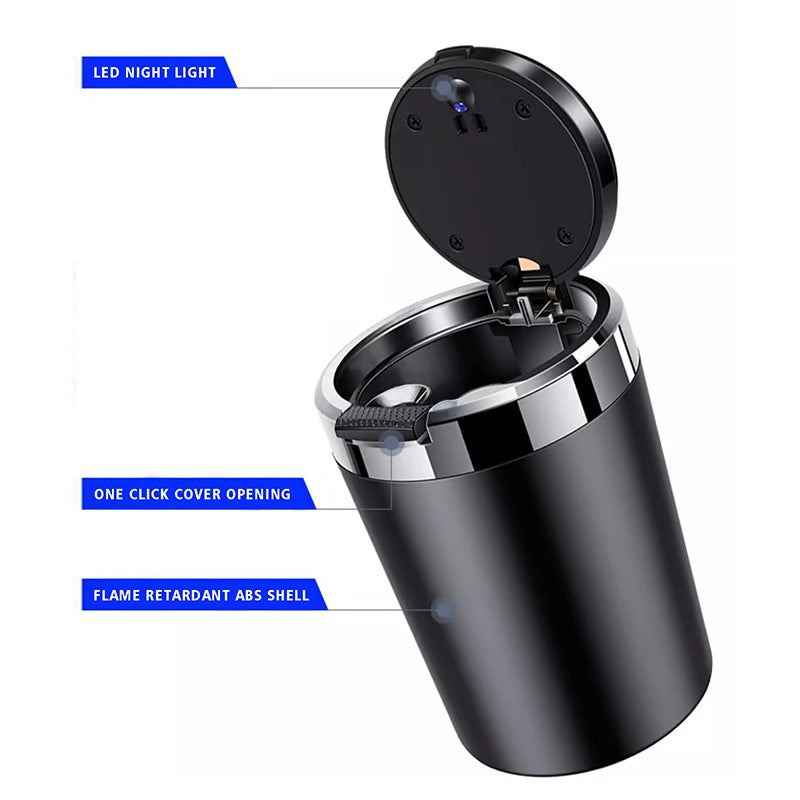 LED NIGHT LIGHT

ONE CLICK COVER OPENING

FLAME RETARDANT ABS SHELL